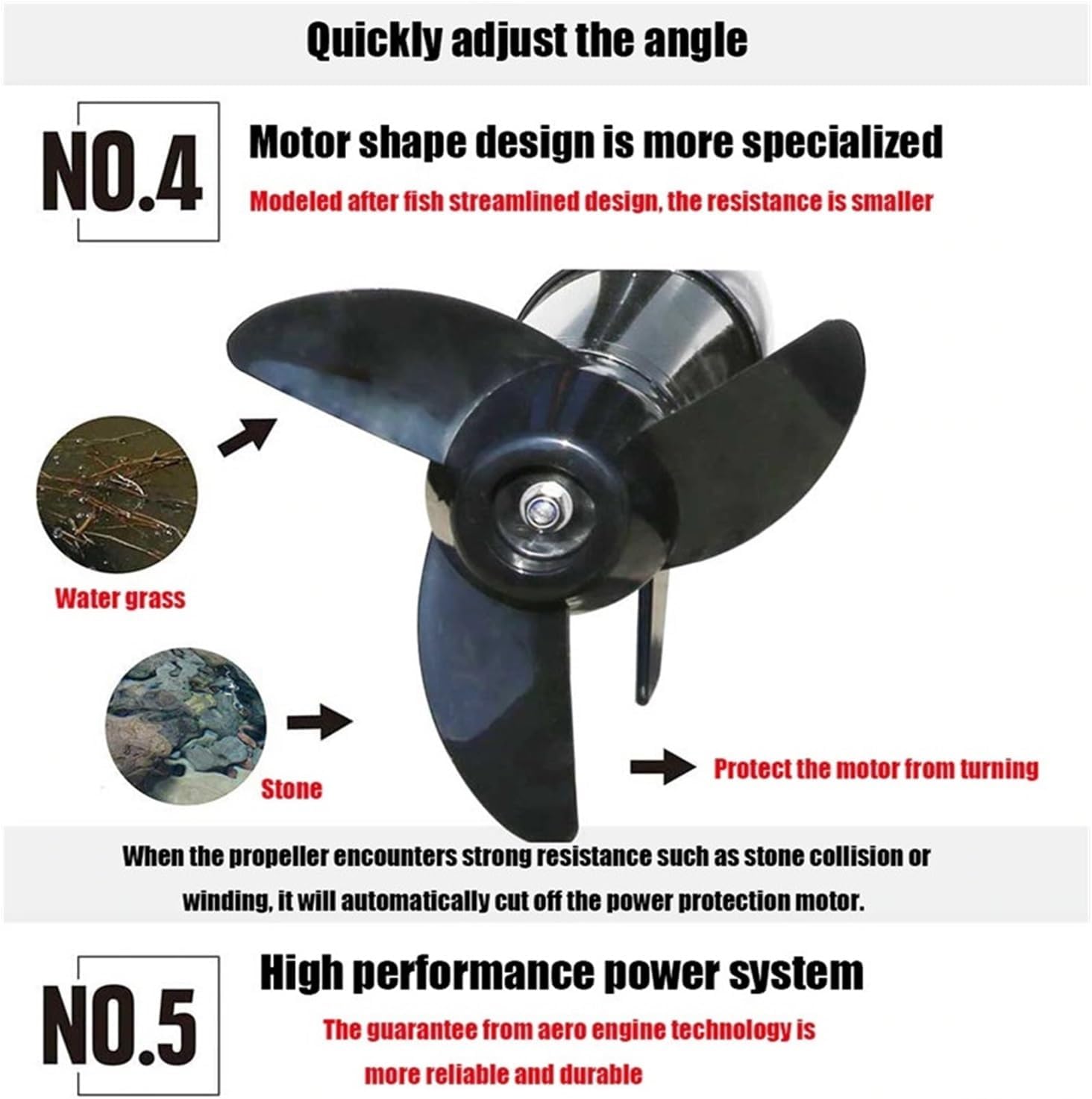 Quickly adjust the angle

NO.4

Motor shape design is more specialized

Modeled after fish streamlined design, the resistance is smaller

Water grass

Stone

Protect the motor from turning

When the propeller encounters strong resistance such as stone collision or winding, it will automatically cut off the power protection motor.

NO.5

High performance power system

The guarantee from aero engine technology is more reliable and durable